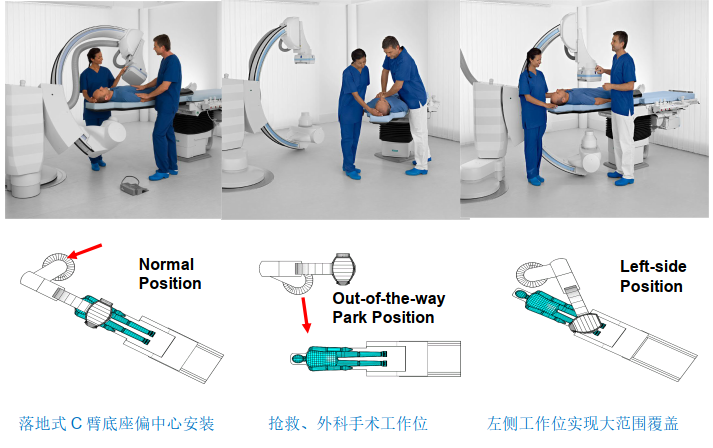 Normal Position

Out-of-the-way Park Position

Left-side Position

落地式 C 臂底座偏中心安装

抢救、外科手术工作位

左侧工作位实现大范围覆盖